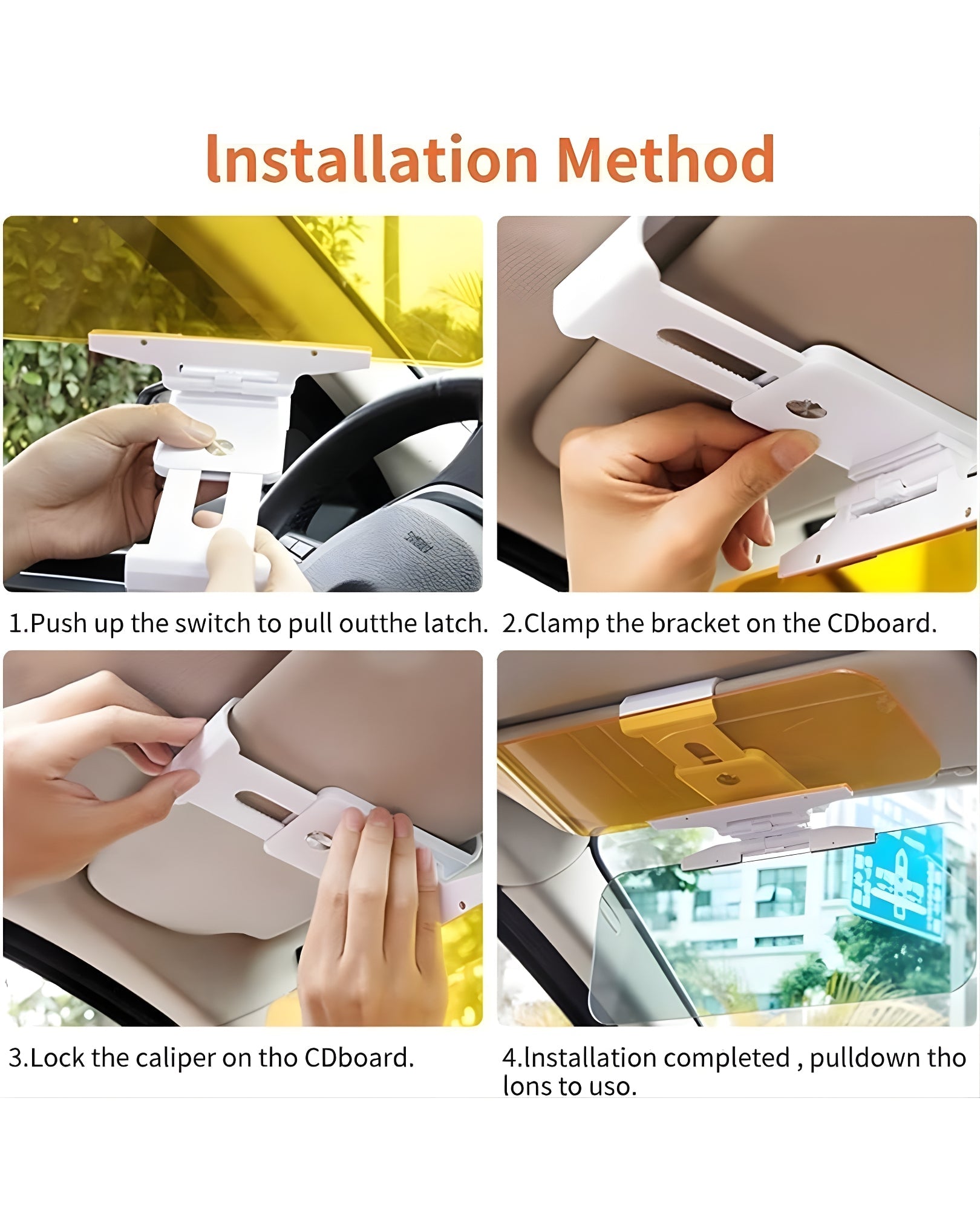 Installation Method

1.Push up the switch to pull outthe latch.

2.Clamp the bracket on the CDboard.

3.Lock the caliper on tho CDboard.

4.Installation completed , pulldown tho lons to uso.