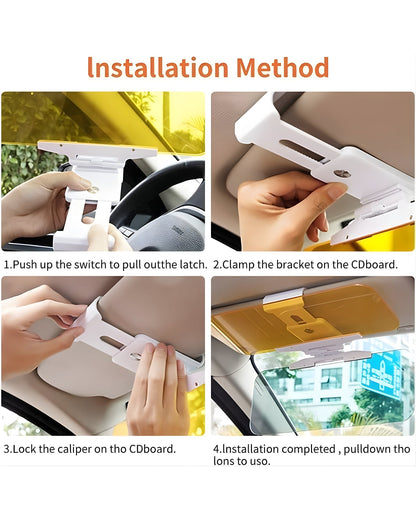 Installation Method

1.Push up the switch to pull outthe latch.

2.Clamp the bracket on the CDboard.

3.Lock the caliper on tho CDboard.

4.Installation completed , pulldown tho lons to uso.