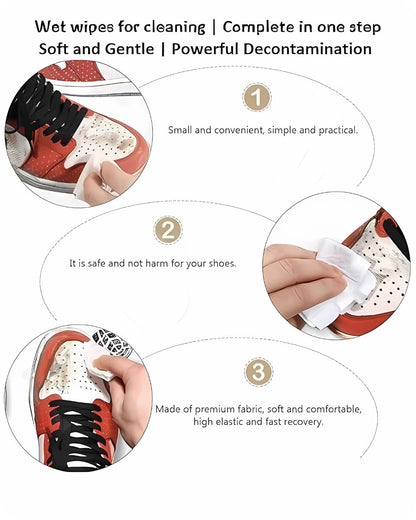 Wet wipes for cleaning | Complete in one step
Soft and Gentle | Powerful Decontamination

1

Small and convenient, simple and practical.

2

It is safe and not harm for your shoes.

3

Made of premium fabric, soft and comfortable, high elastic and fast recovery.