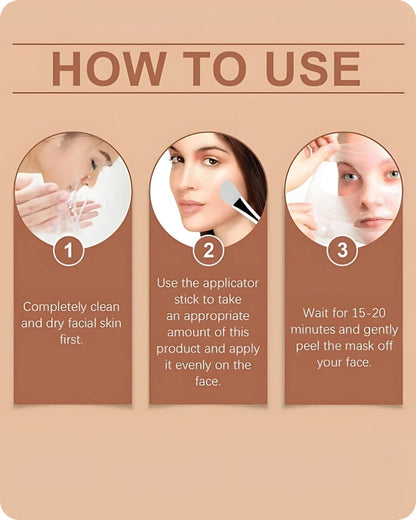 HOW TO USE

1

Completely clean and dry facial skin first.

2

Use the applicator stick to take an appropriate amount of this product and apply it evenly on the face.

3

Wait for 15-20 minutes and gently peel the mask off your face.