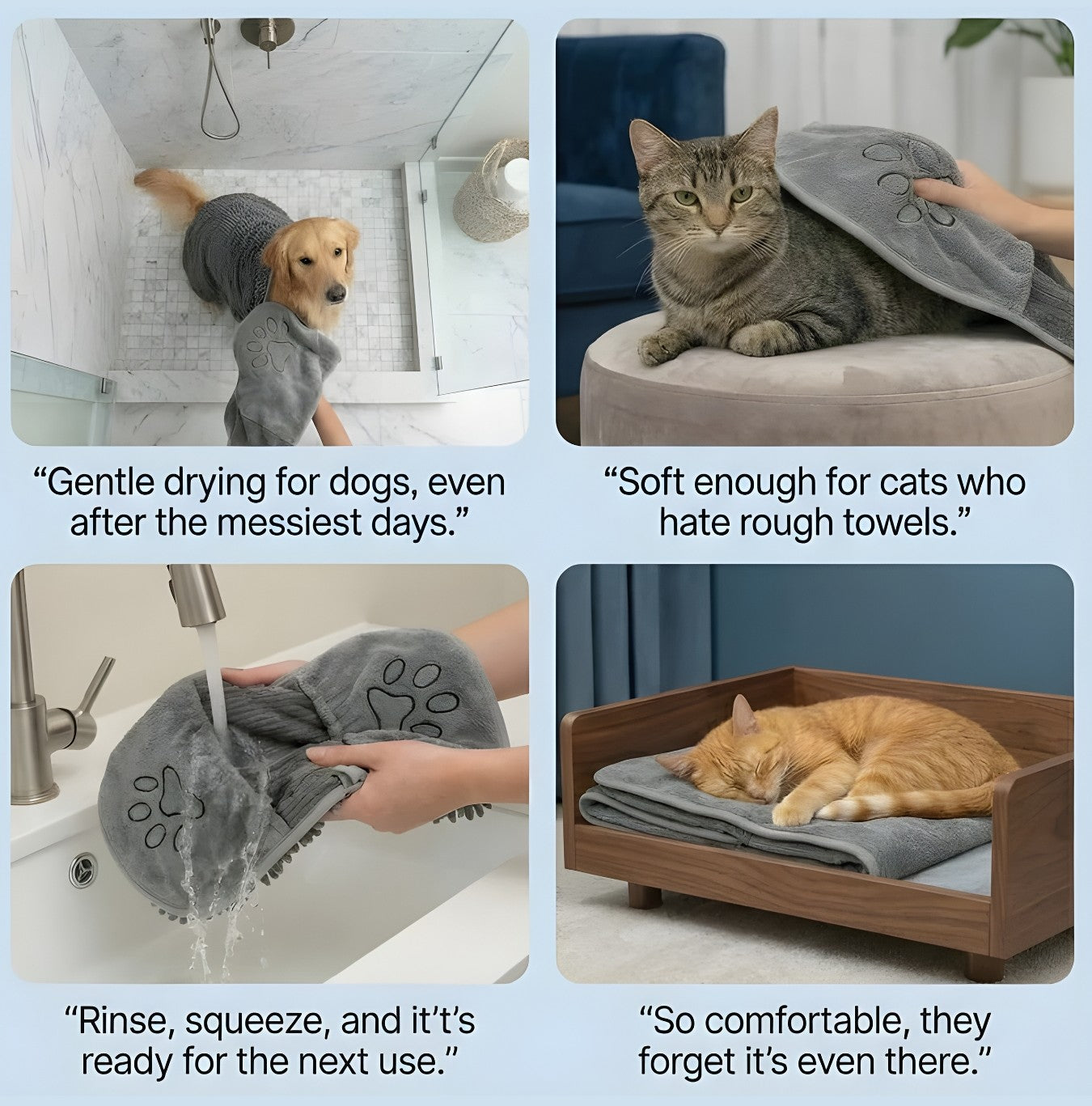 “Gentle drying for dogs, even after the messiest days.”

“Soft enough for cats who hate rough towels.”

“Rinse, squeeze, and it’t’s ready for the next use.”

“So comfortable, they forget it’s even there.”